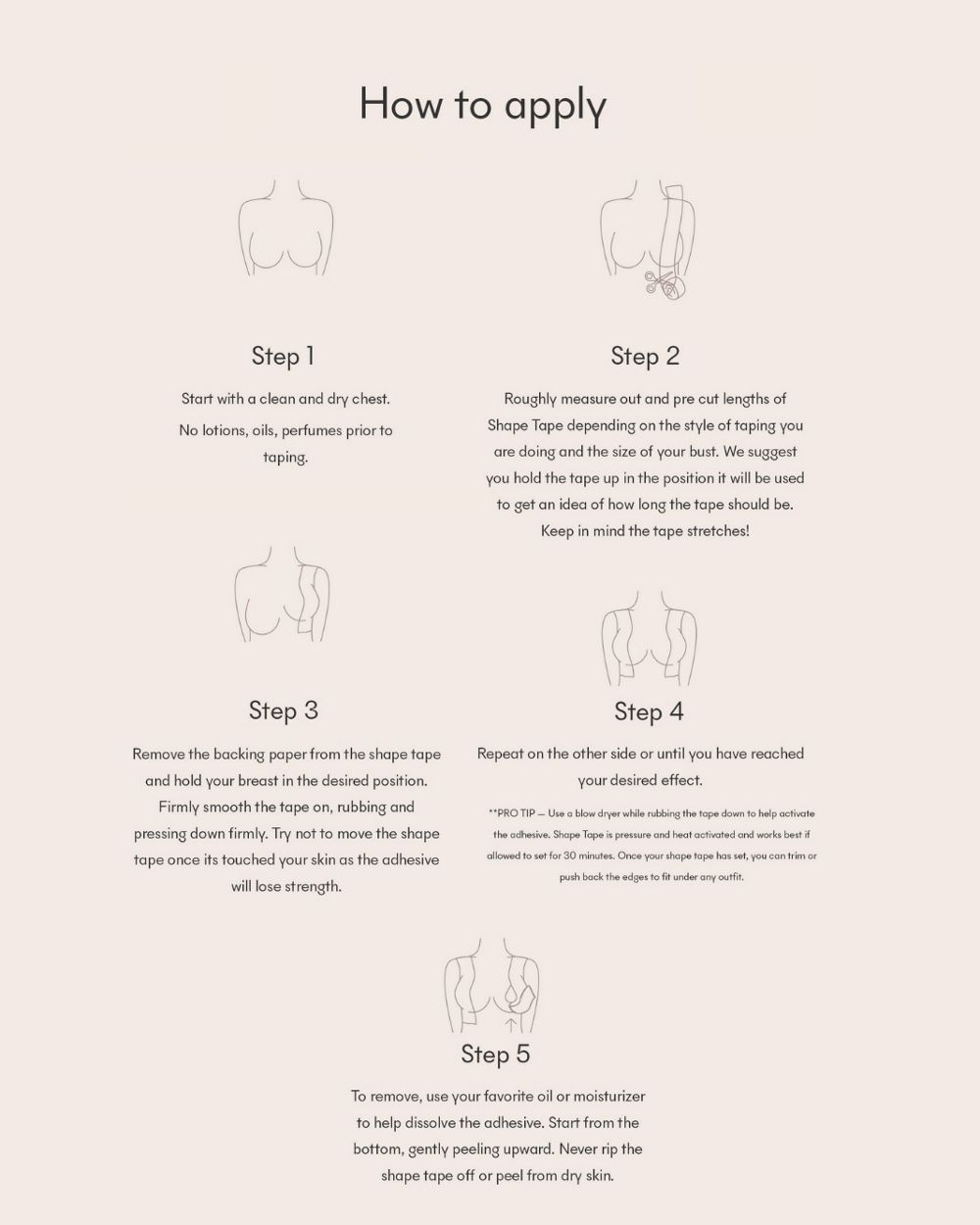 How to apply

Step 1

Start with a clean and dry chest.

No lotions, oils, perfumes prior to taping.

Step 2

Roughly measure out and pre cut lengths of Shape Tape depending on the style of taping you are doing and the size of your bust. We suggest you hold the tape up in the position it will be used to get an idea of how long the tape should be. Keep in mind the tape stretches!

Step 3

Remove the backing paper from the shape tape and hold your breast in the desired position. Firmly smooth the tape on, rubbing and pressing down firmly. Try not to move the shape tape once its touched your skin as the adhesive will lose strength.

Step 4

Repeat on the other side or until you have reached your desired effect.

**PRO TIP — Use a blow dryer while rubbing the tape down to help activate the adhesive. Shape Tape is pressure and heat activated and works best if allowed to set for 30 minutes. Once your shape tape has set, you can trim or push back the edges to fit under any outfit.

Step 5

To remove, use your favorite oil or moisturizer to help dissolve the adhesive. Start from the bottom, gently peeling upward. Never rip the shape tape off or peel from dry skin.